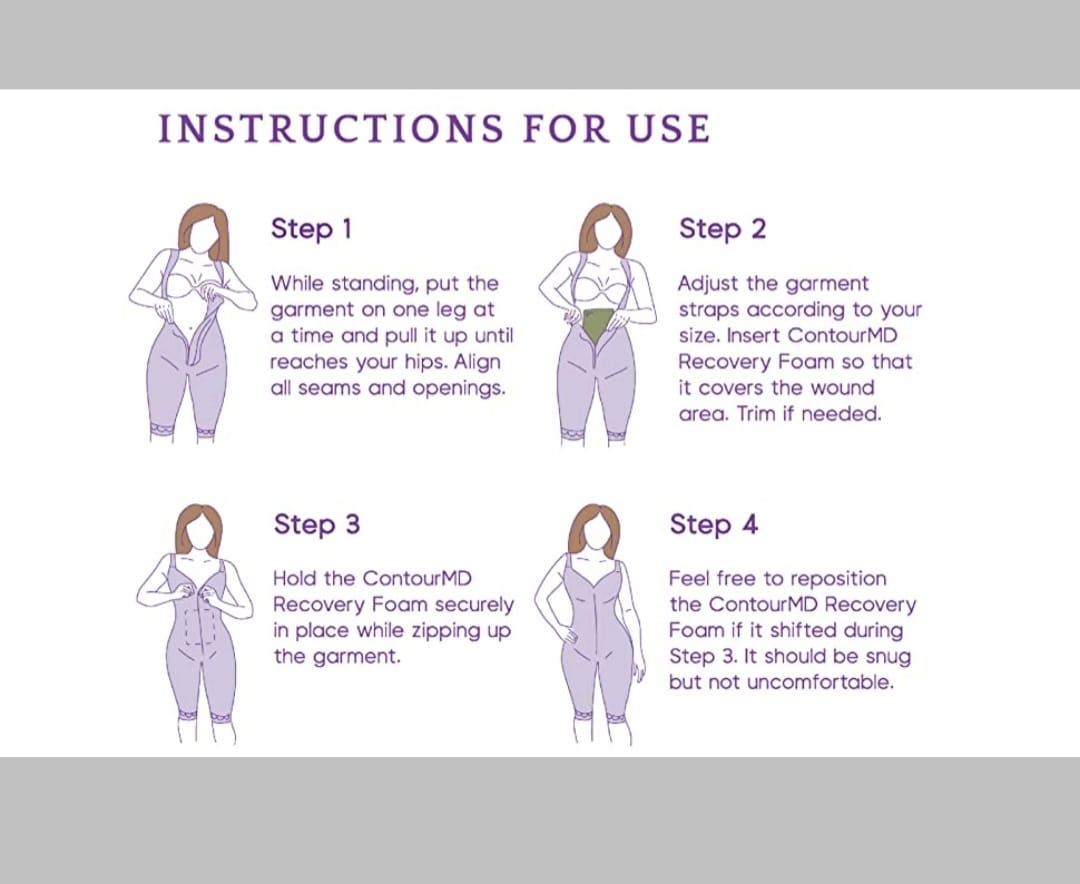 INSTRUCTIONS FOR USE

Step 1

While standing, put the garment on one leg at a time and pull it up until reaches your hips. Align all seams and openings.

Step 2

Adjust the garment straps according to your size. Insert ContourMD Recovery Foam so that it covers the wound area. Trim if needed.

Step 3

Hold the ContourMD Recovery Foam securely in place while zipping up the garment.

Step 4

Feel free to reposition the ContourMD Recovery Foam if it shifted during Step 3. It should be snug but not uncomfortable.